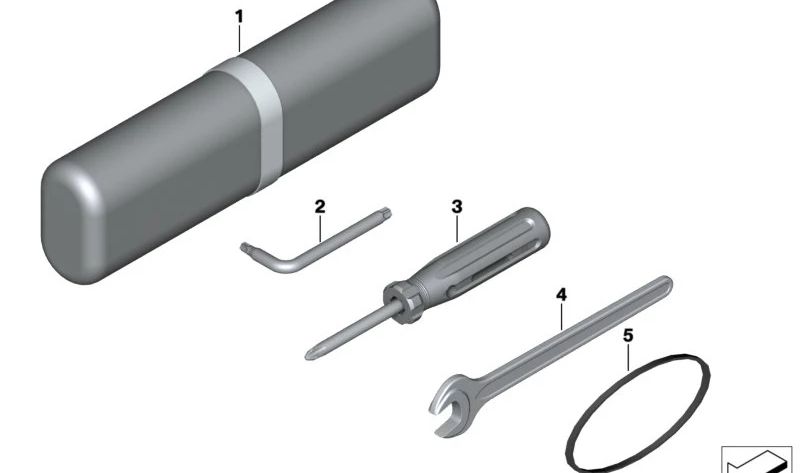 1
2
3
4
5