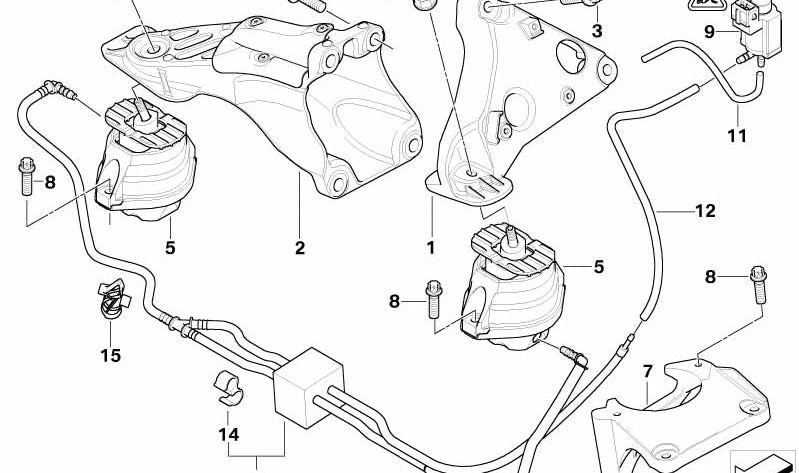 3
9
11
8
5
2
1
12
5
8
8
15
7
14