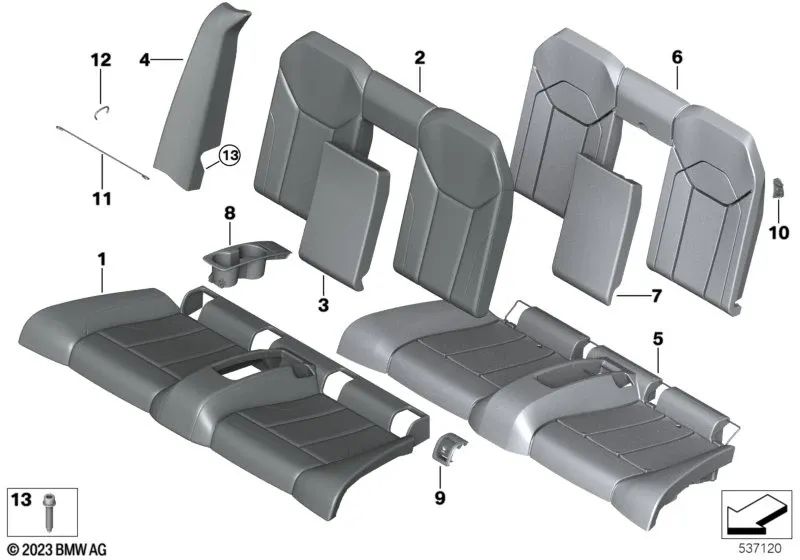 12
4
2
6
13
11
8
10
1
3
7
5
9
13
© 2023 BMW AG
537120