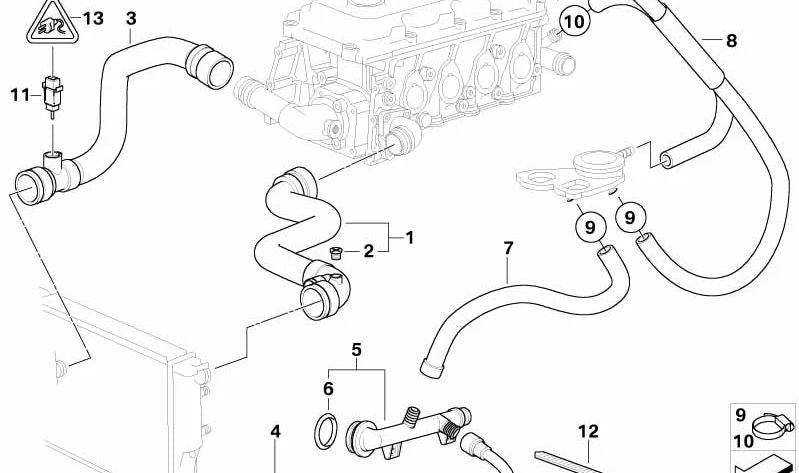 13
3
10
8
11
1
2
9
9
7
5
6
4
12
9
10