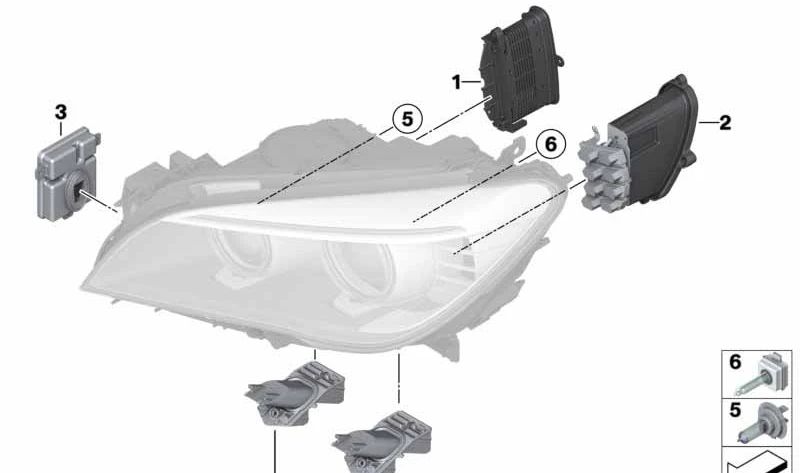 3
5
1
6
2
6
5