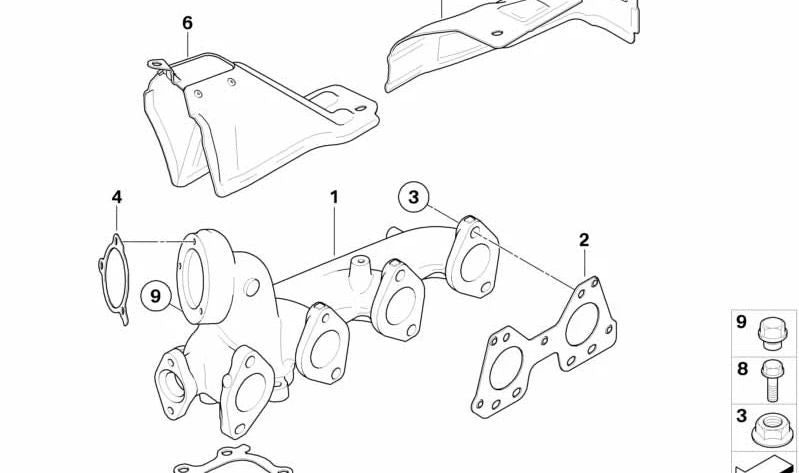 6
4
1
3
2
9
9
8
3