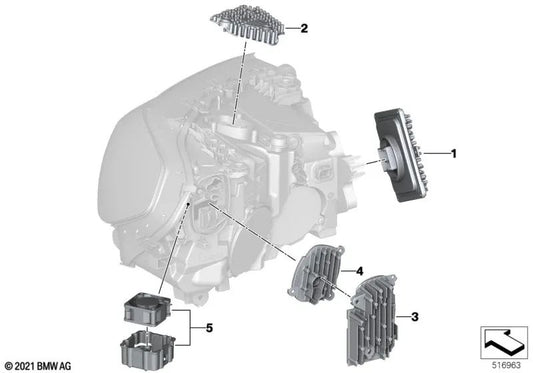 2

1

4

3

5

© 2021 BMW AG

516963