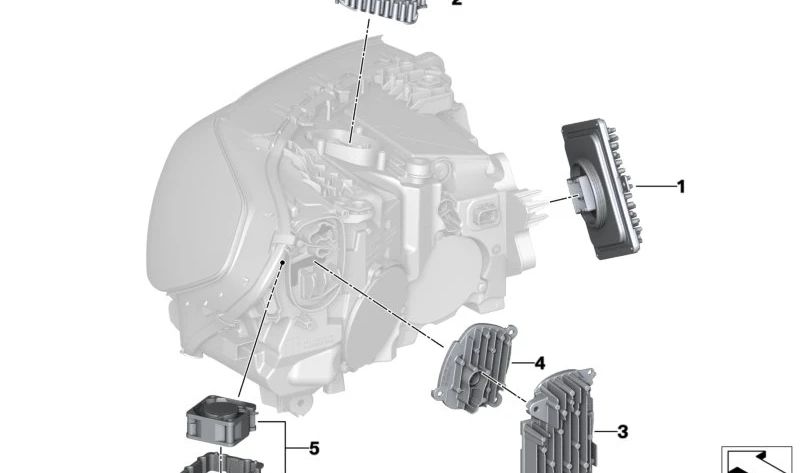 2
1
4
3
5