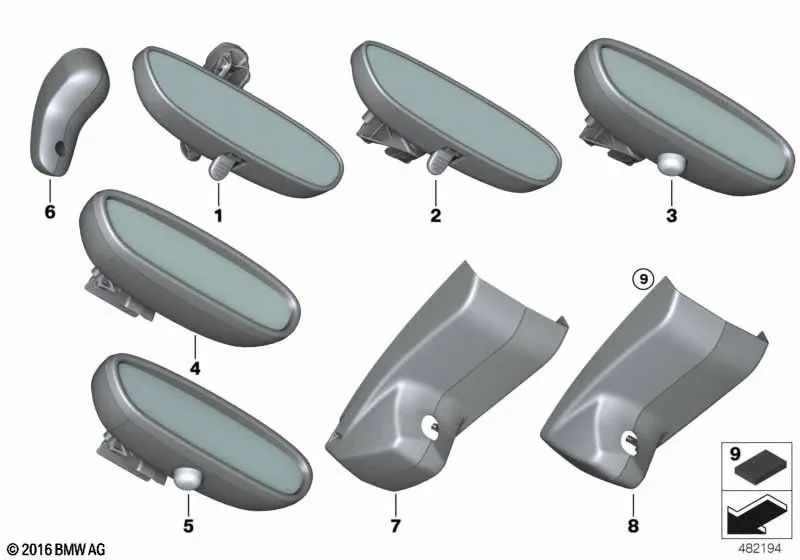 6
1
2
3
4
9
5
7
8
9
© 2016 BMW AG
482194