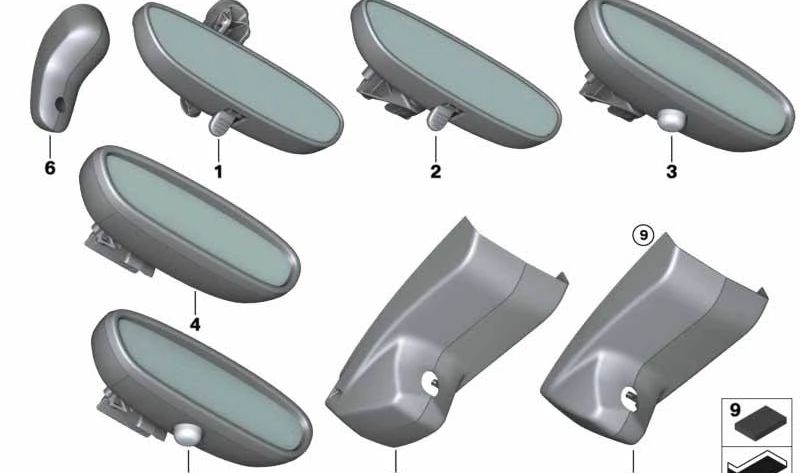 6
1
2
3
4
9
9