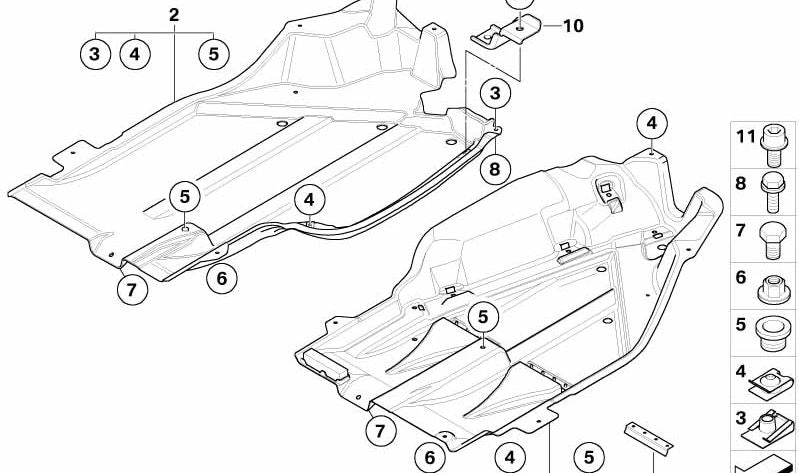 2
3
4
5
10
3
8
4
5
4
7
6
5
7
6
4
5
11
8
7
6
5
4
3