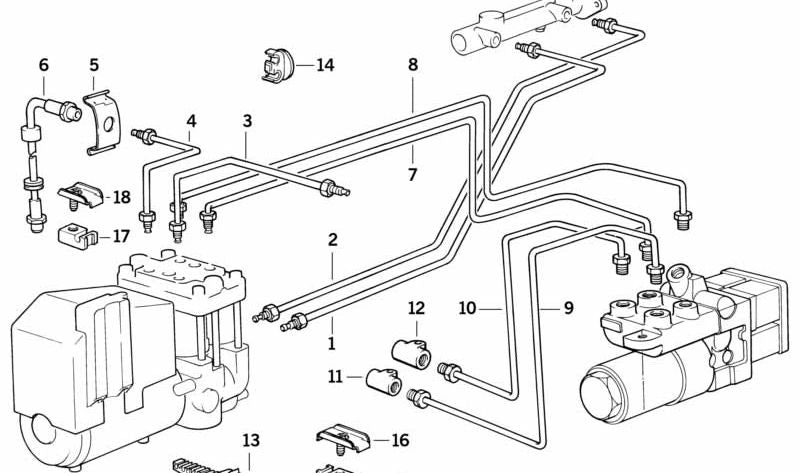 6
5
14
8
4
3
7
18
17
2
12
10
9
1
11
13
16