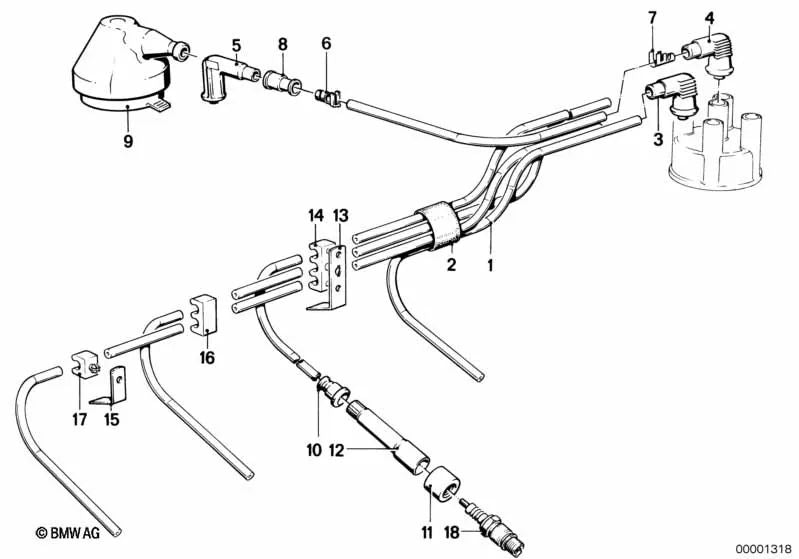 7
4
5
8
6
9
3
14
13
2
1
16
17
15
10
12
11
18
© BMW AG
00001318