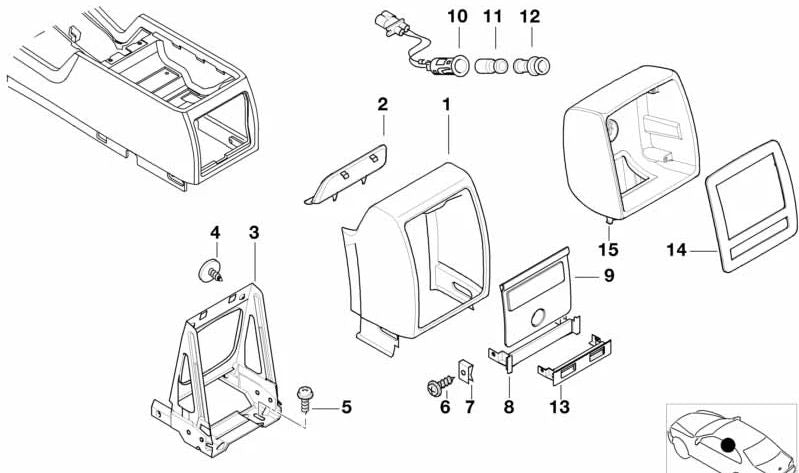 10 11 12
2
1
4
3
15
14
9
5
6
7
8
13