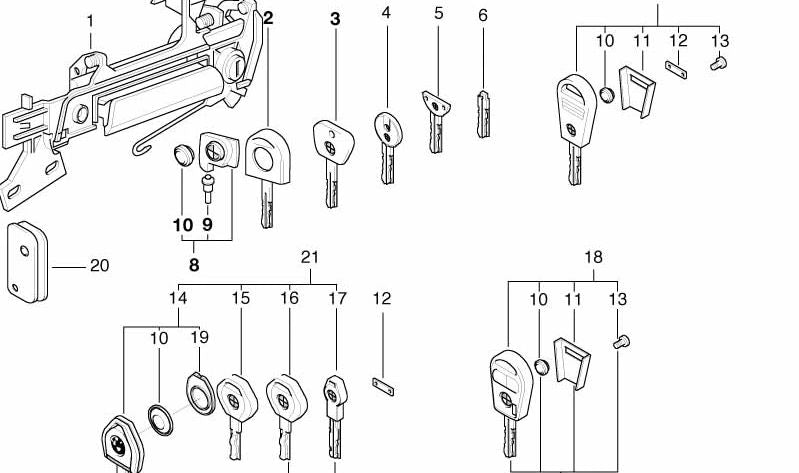 1
2
3
4
5
6
10
11
12
13
10
9
8
20
21
14
15
16
17
12
10
19
18
10
11
13