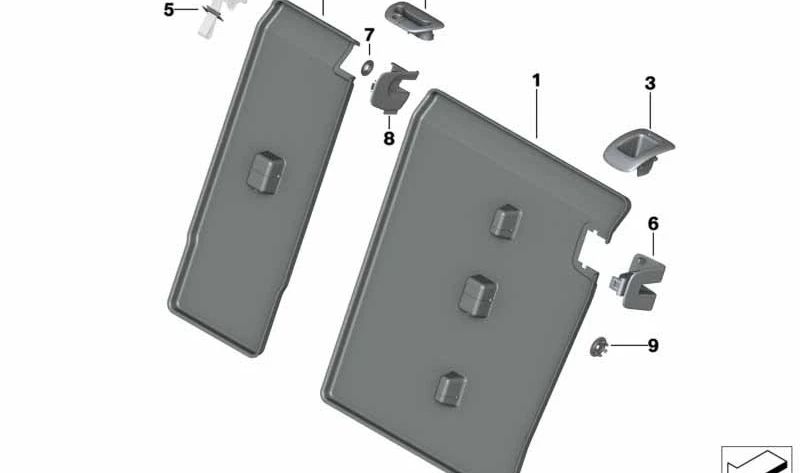 5
7
8
1
3
6
9