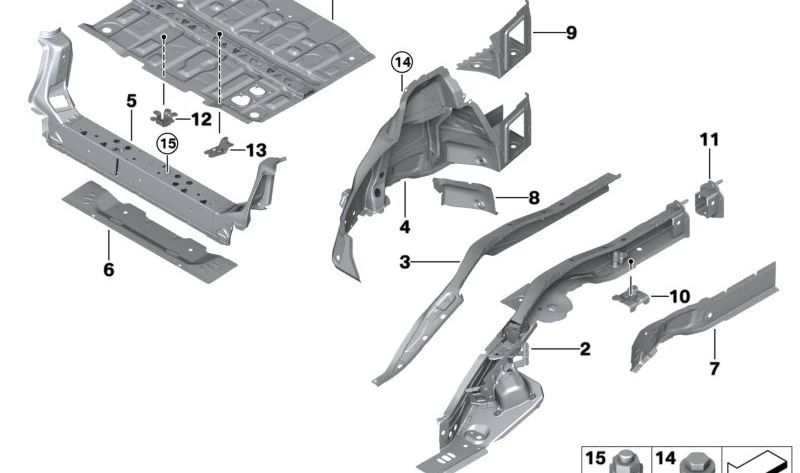 9
14
5
12
15
13
11
8
4
6
3
10
2
7
15
14