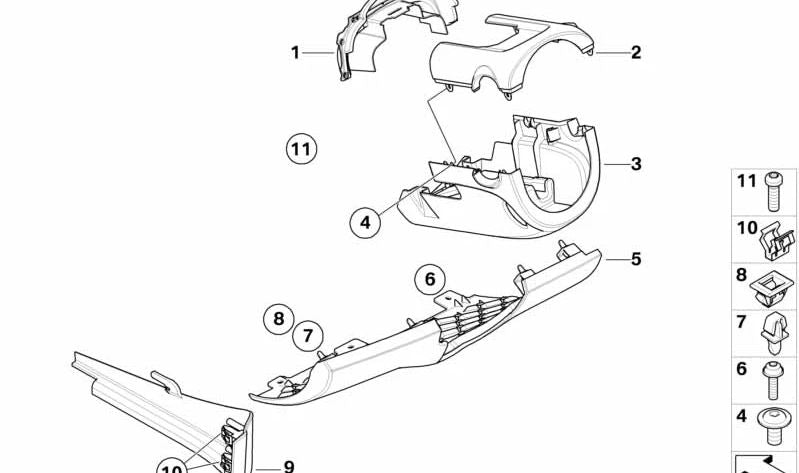 1
2
11
3
4
5
6
8
7
10
9
11
10
8
7
6
4