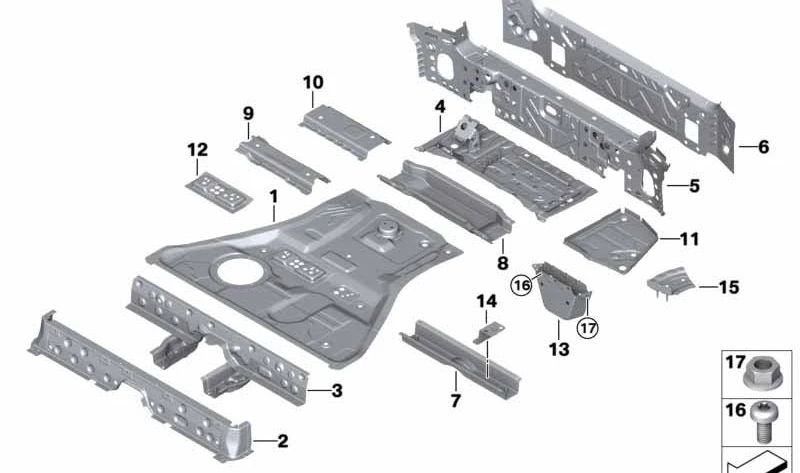 10
9
12
1
4
6
5
11
8
16
15
14
17
13
3
7
2
17
16