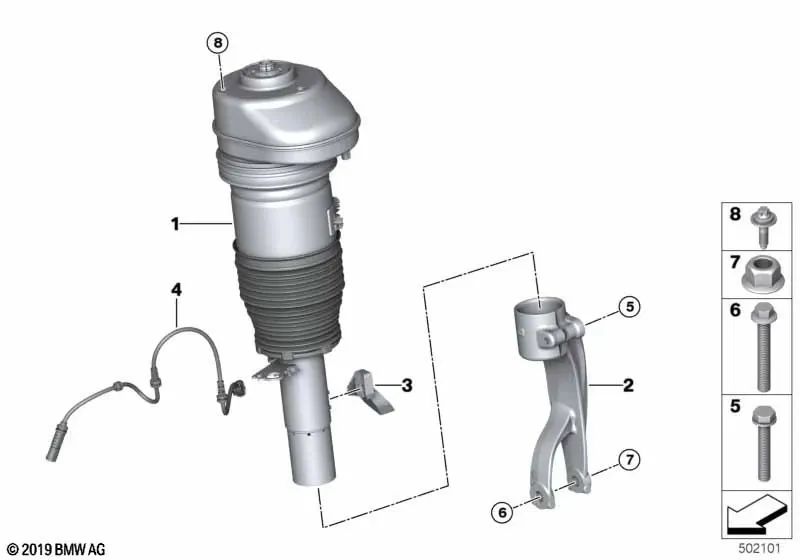 8
1
4
3
5
2
7
6
8
7
6
5
© 2019 BMW AG
502101