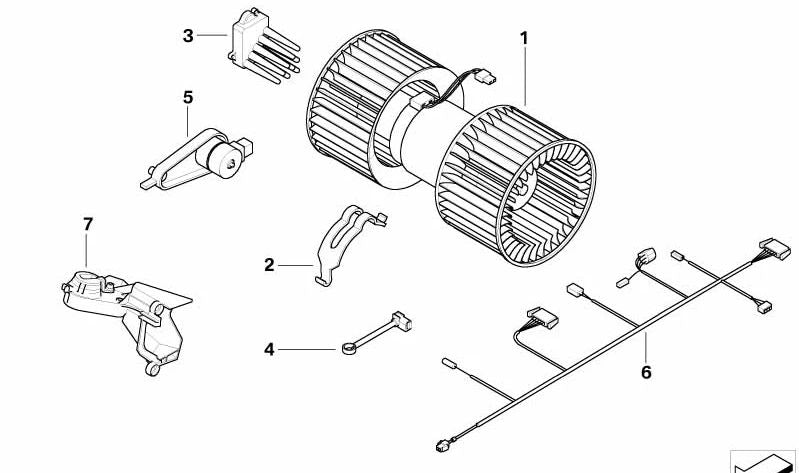 3
1
5
7
2
4
6