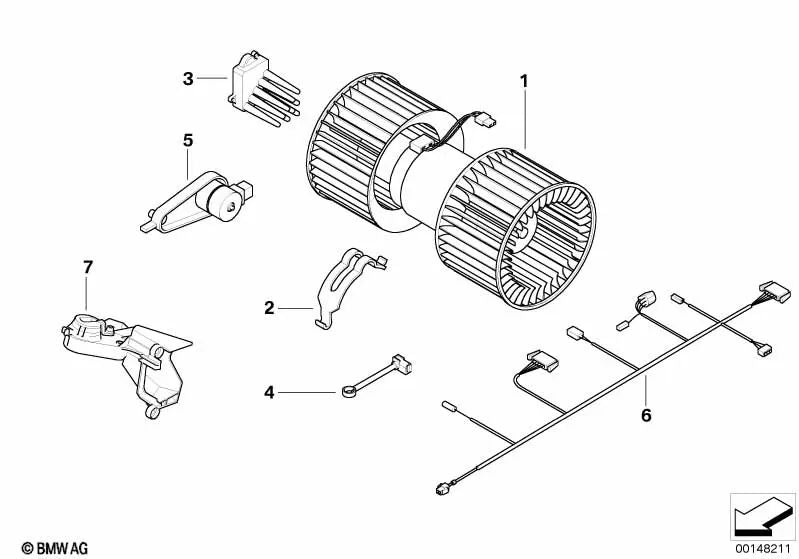 3

1

5

7

2

4

6

© BMW AG

00148211