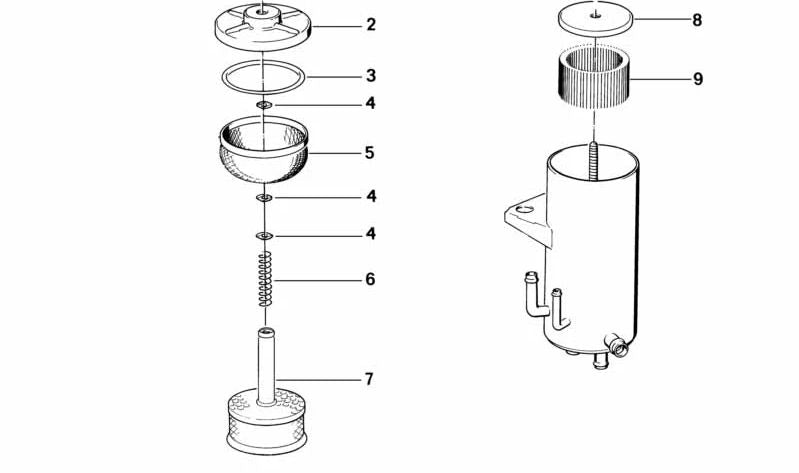 2
3
4
5
4
4
6
7
8
9