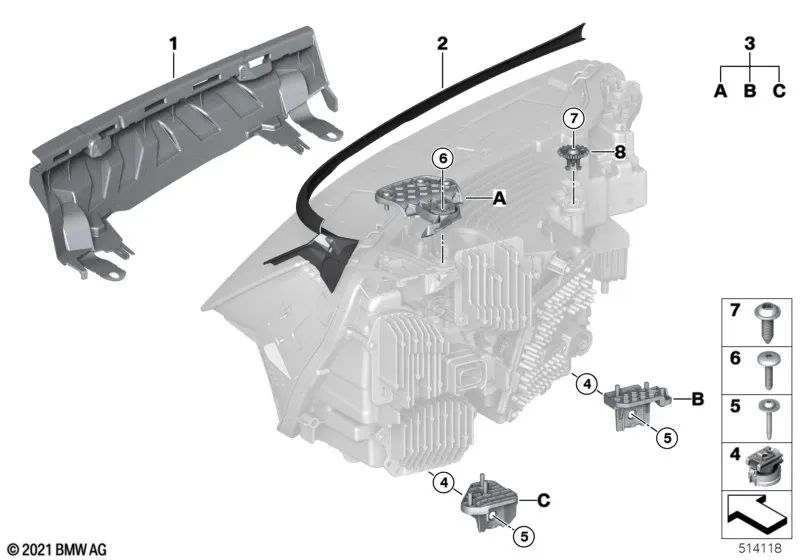 1
2
3
A B C
7
8
6
A
4
B
5
4
C
5
7
6
5
4
© 2021 BMW AG
514118