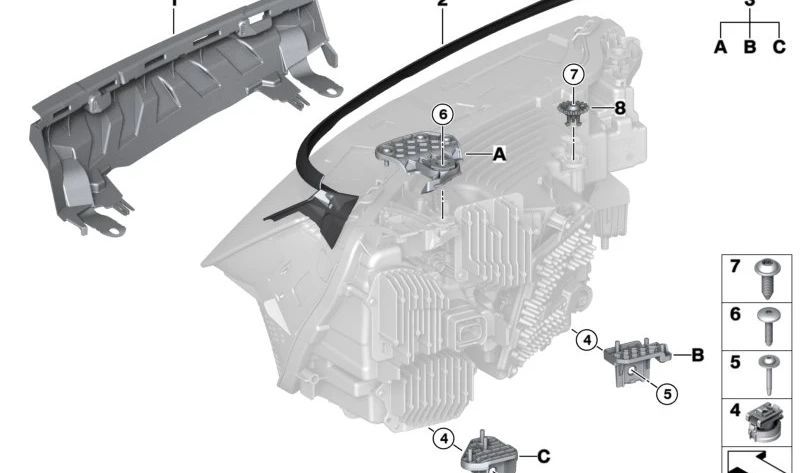 1
2
3
A B C
7
8
6
A
4
B
5
4
C
7
6
5
4