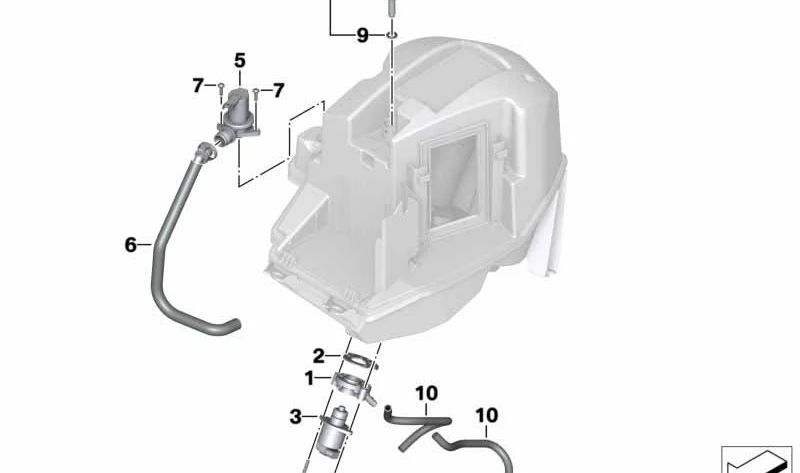 9
5
7
7
6
2
1
3
10
10