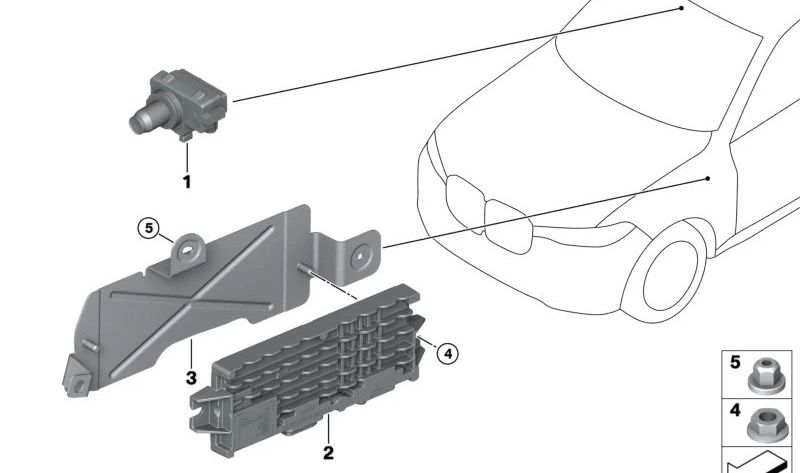 1
5
3
4
2
5
4