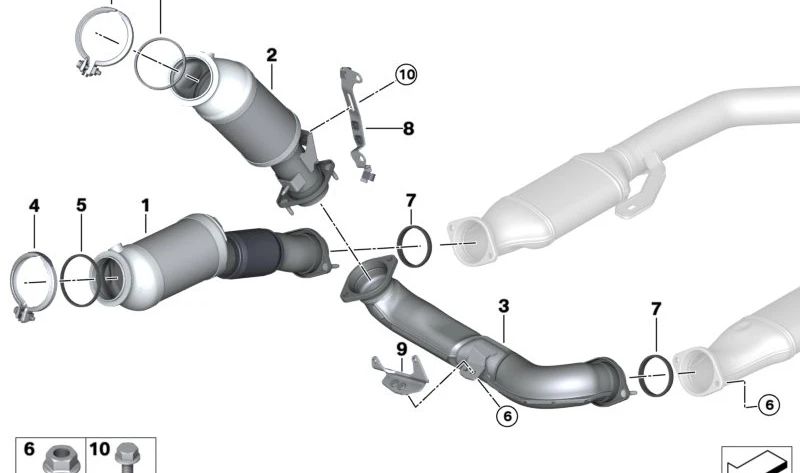 2
10
8
4
5
1
7
3
7
9
6
6
6
10