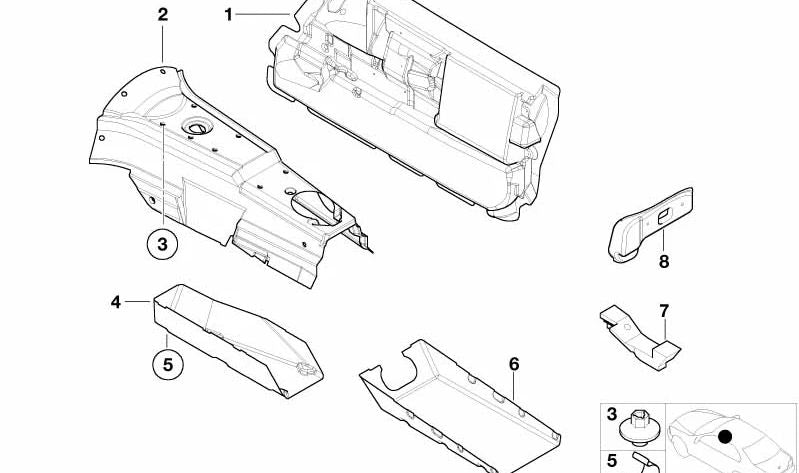 2
1
3
8
4
7
5
6
3
5