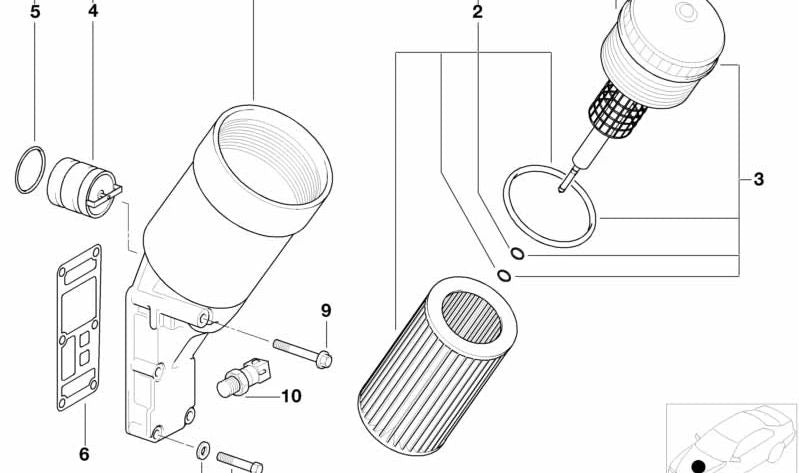 5
4
2
3
9
10
6