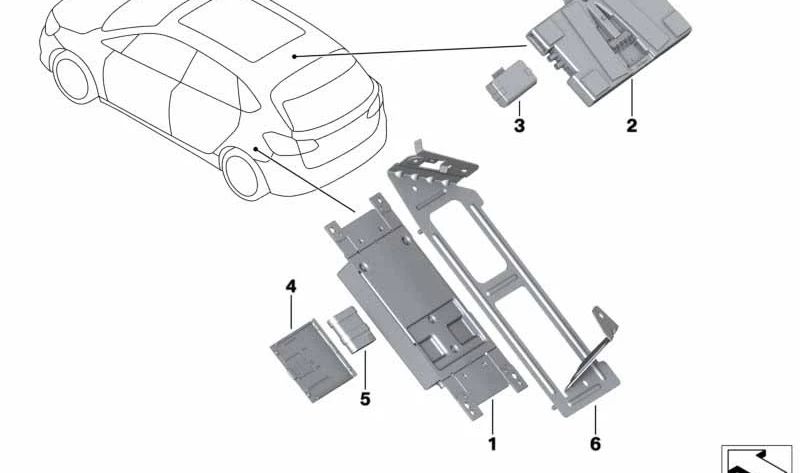 3
2
4
5
1
6