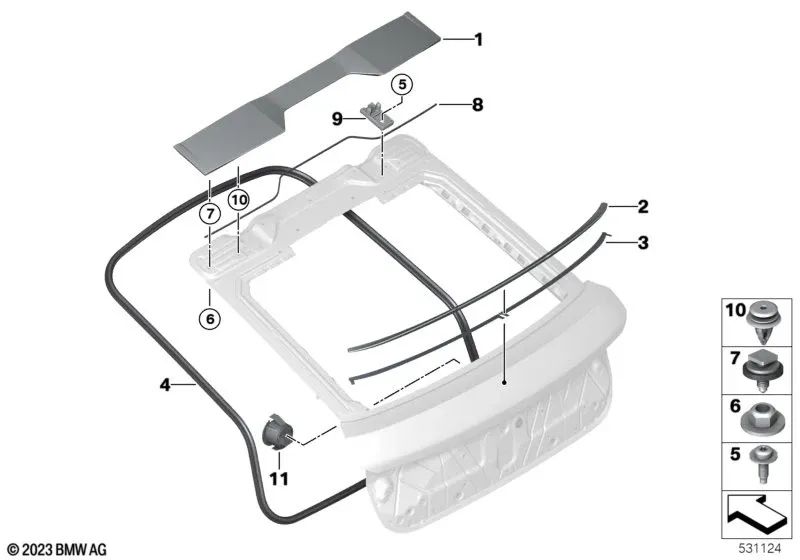 1
5
9
8
7
10
2
3
6
4
11
10
7
6
5
© 2023 BMW AG
531124