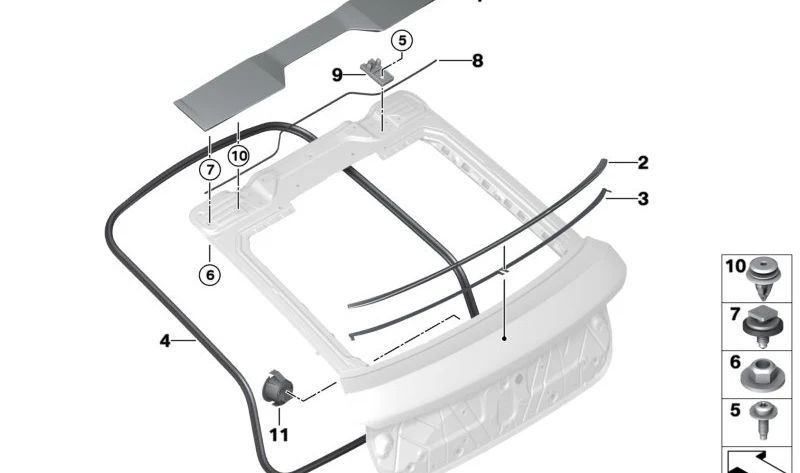 5
9
8
7
10
2
3
6
4
11
10
7
6
5