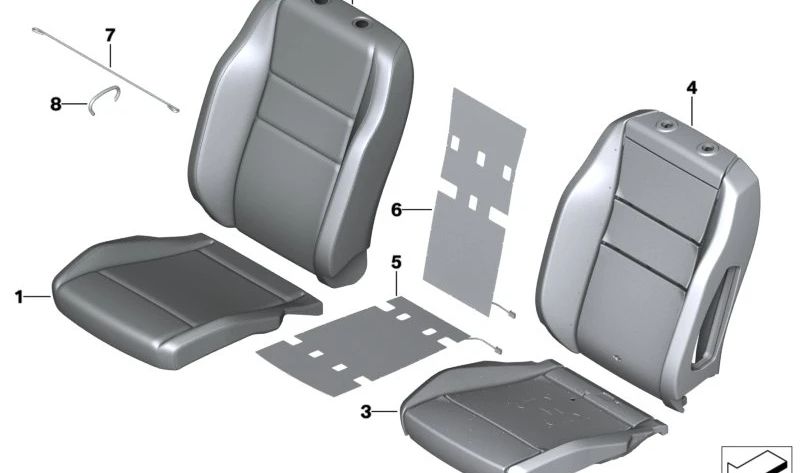 7
8
4
6
5
1
3