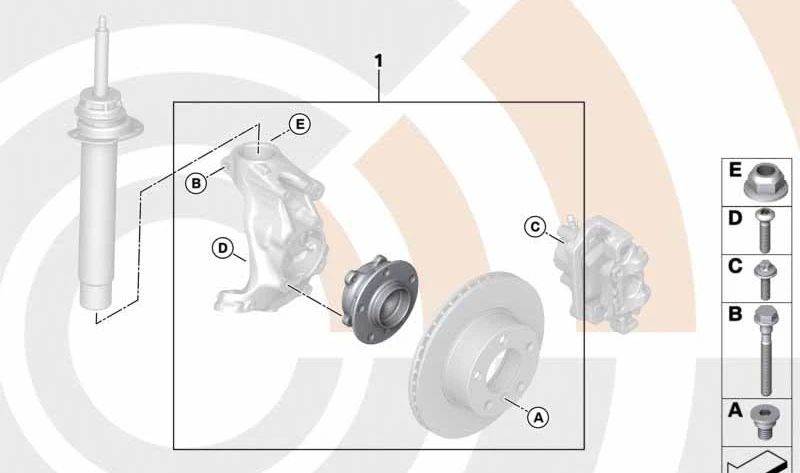 1
E
B
D
C
A
E
D
C
B
A