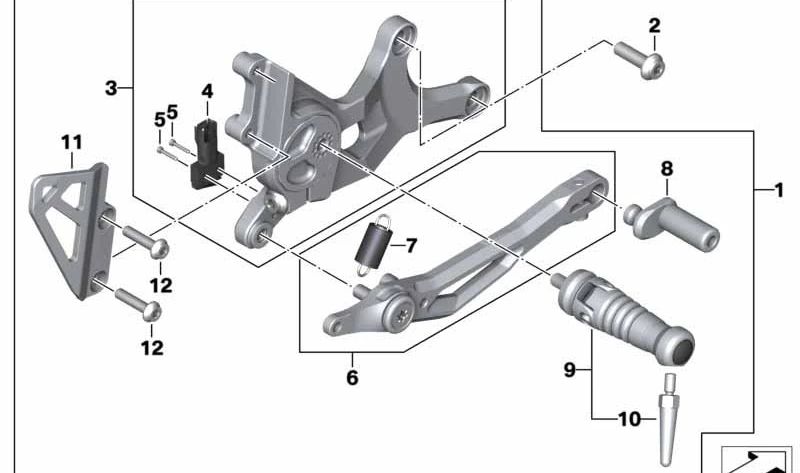 2
3
4
5
5
11
8
1
7
12
12
6
9
10