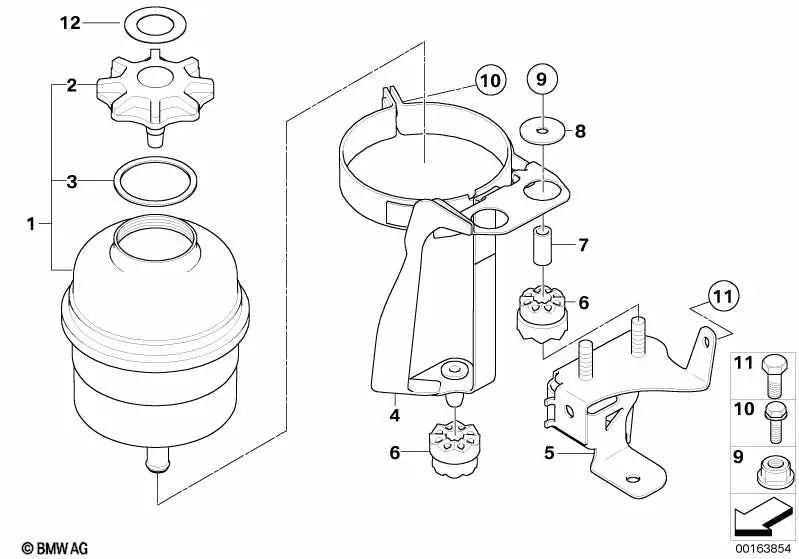 12
2
3
1
10
9
8
7
6
11
4
6
5
11
10
9
© BMW AG
00163854