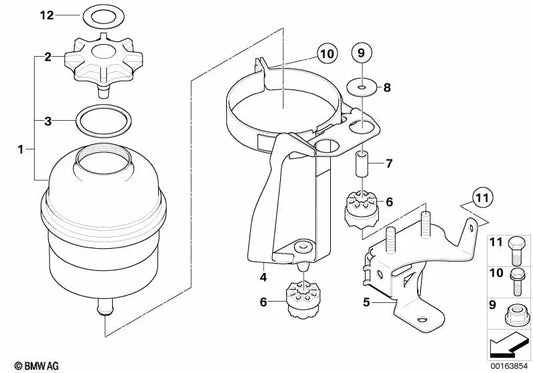 12
2
3
1
10
9
8
7
6
11
4
6
5
11
10
9
© BMW AG
00163854