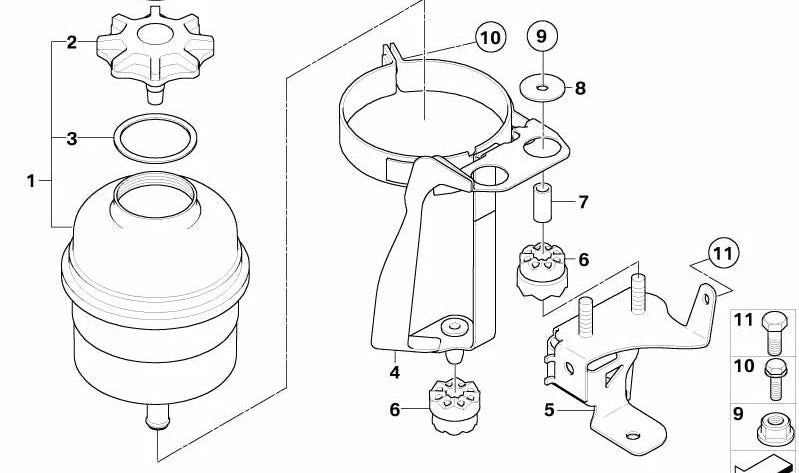 2
3
1
10
9
8
7
6
11
4
6
5
11
10
9