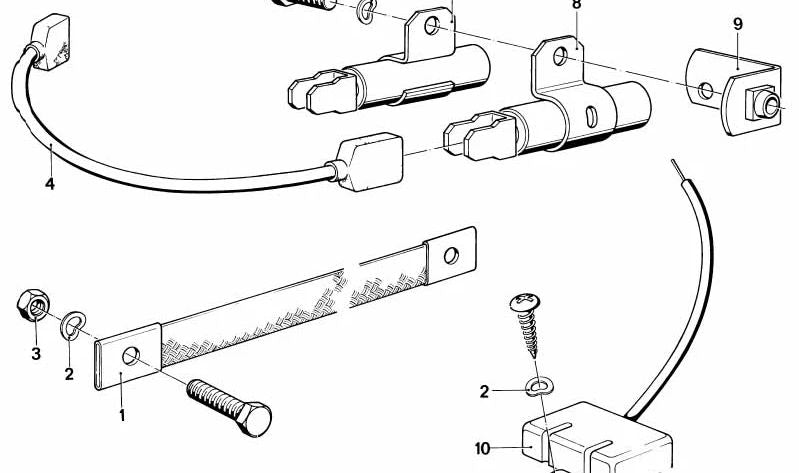 8
9
4
3
2
1
2
10