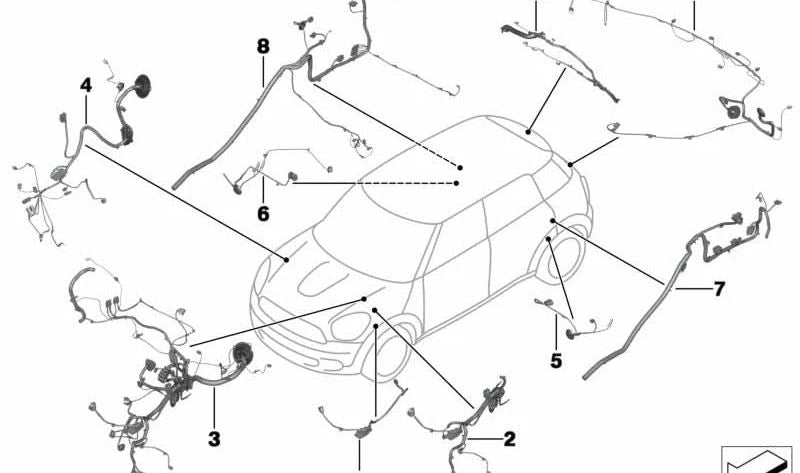 8
4
6
7
5
3
2