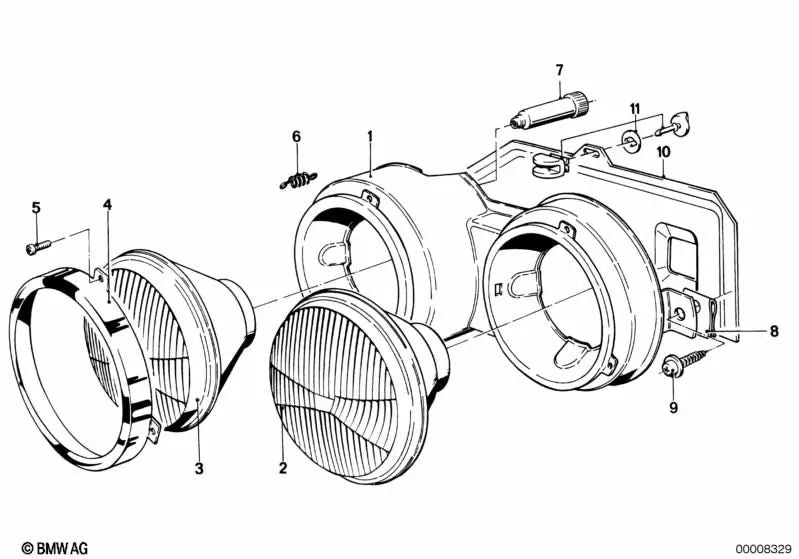 7
11
6
1
10
5
4
8
9
3
2
© BMW AG
00008329