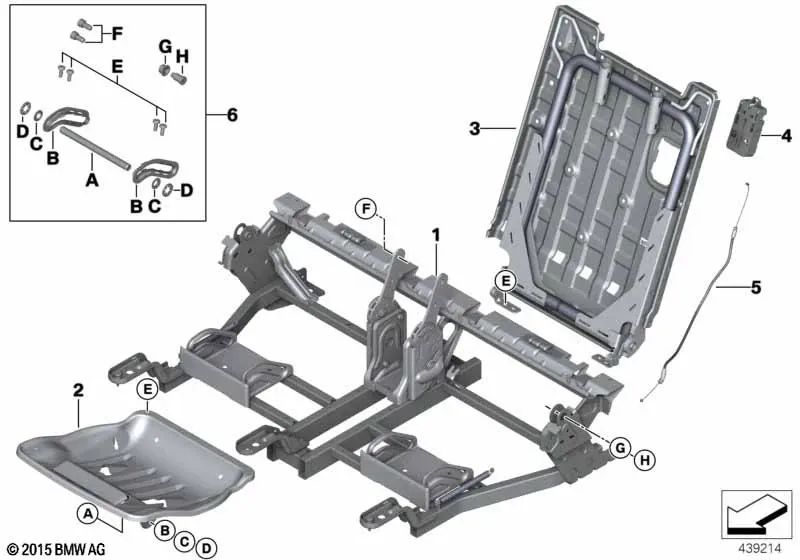 F
G H
E
6
D C
B
A
B C D
3
4
F
1
E
5
2
E
G H
A
B C D
© 2015 BMW AG
439214