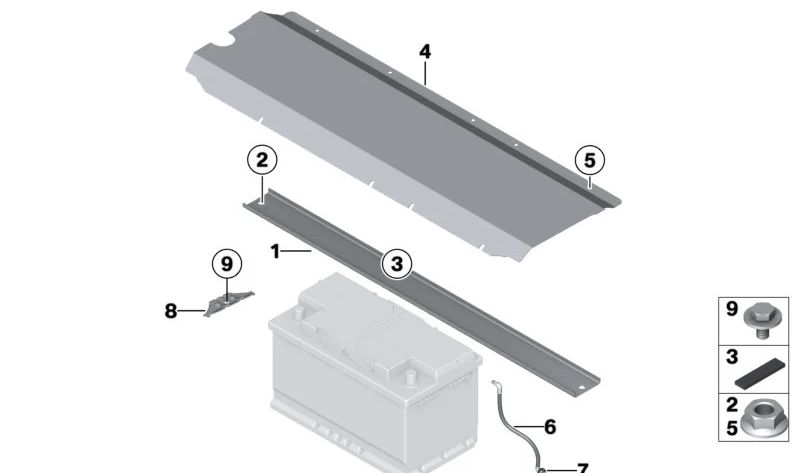 4
2
5
1
3
9
8
6
7
9
3
2
5