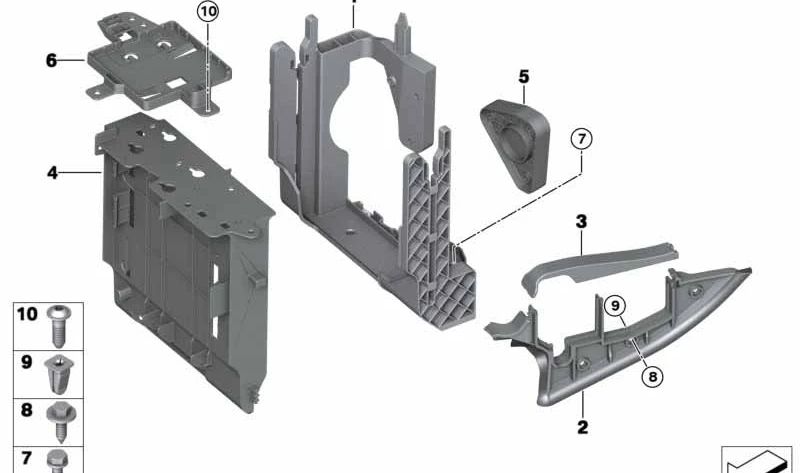 10
6
5
7
4
3
9
8
2
10
9
8
7