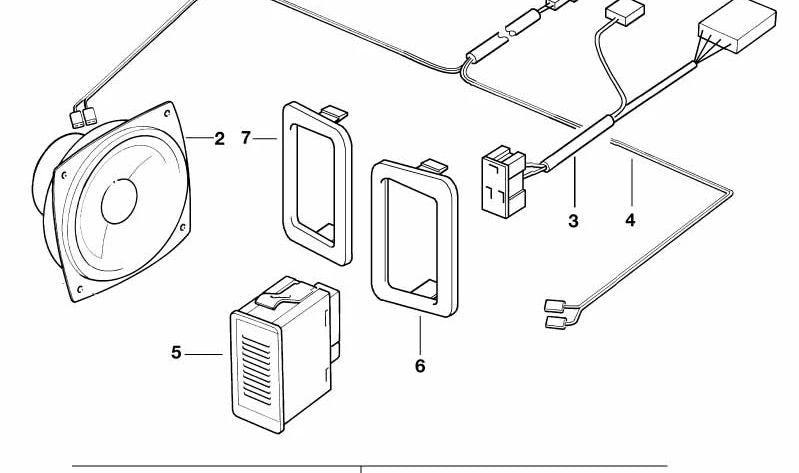 2
7
3
4
5
6