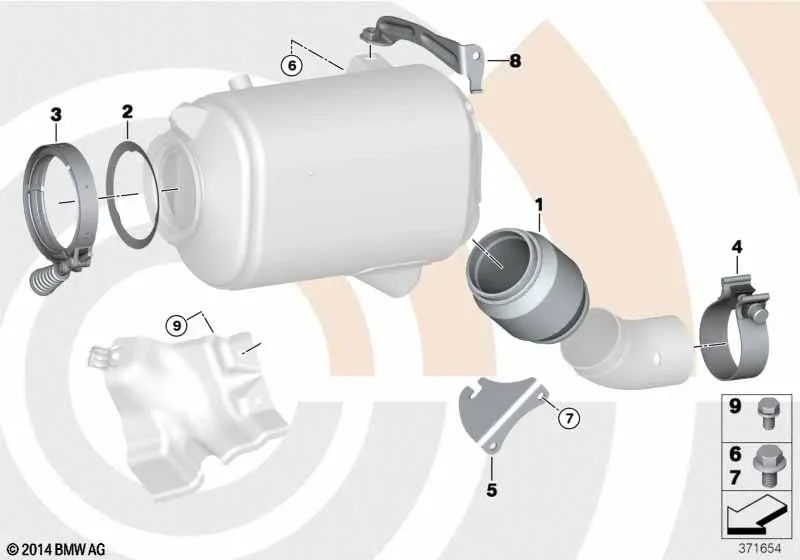 6
8
3
2
1
4
9
7
5
9
6
7
© 2014 BMW AG
371654