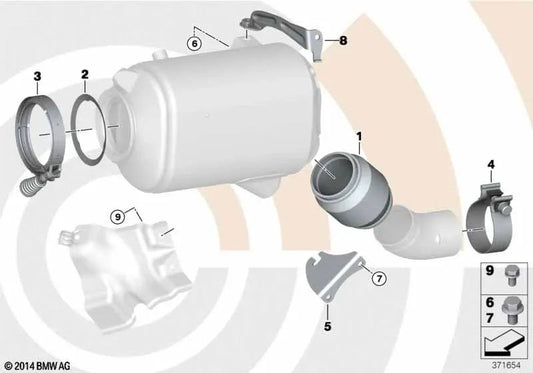 6
8
3
2
1
4
9
7
5
9
6
7
© 2014 BMW AG
371654