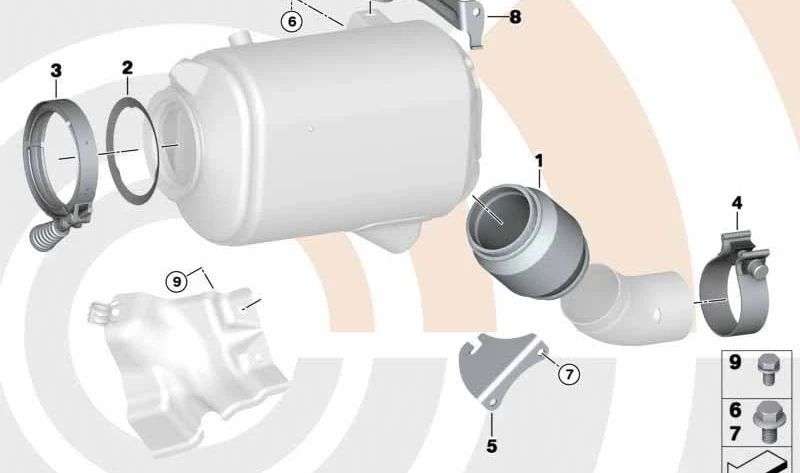 6
8
3
2
1
4
9
7
5
9
6
7