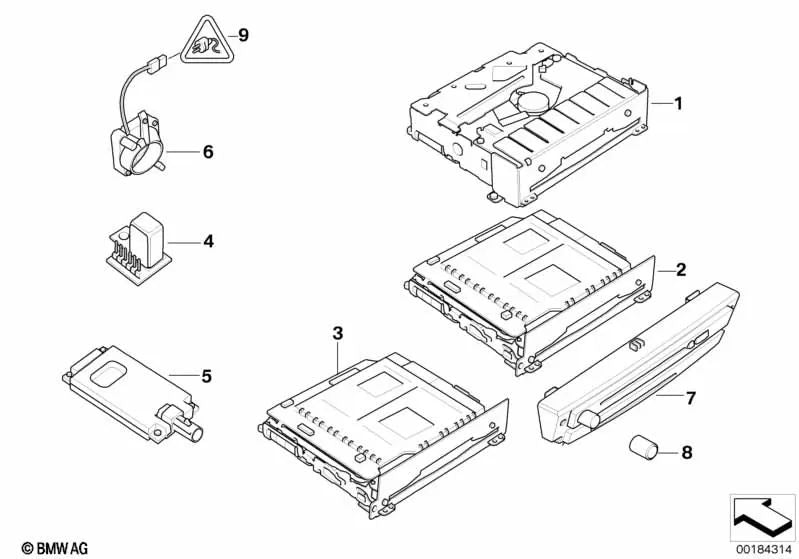 9

1

6

4

2

3

5

7

8

© BMW AG

00184314